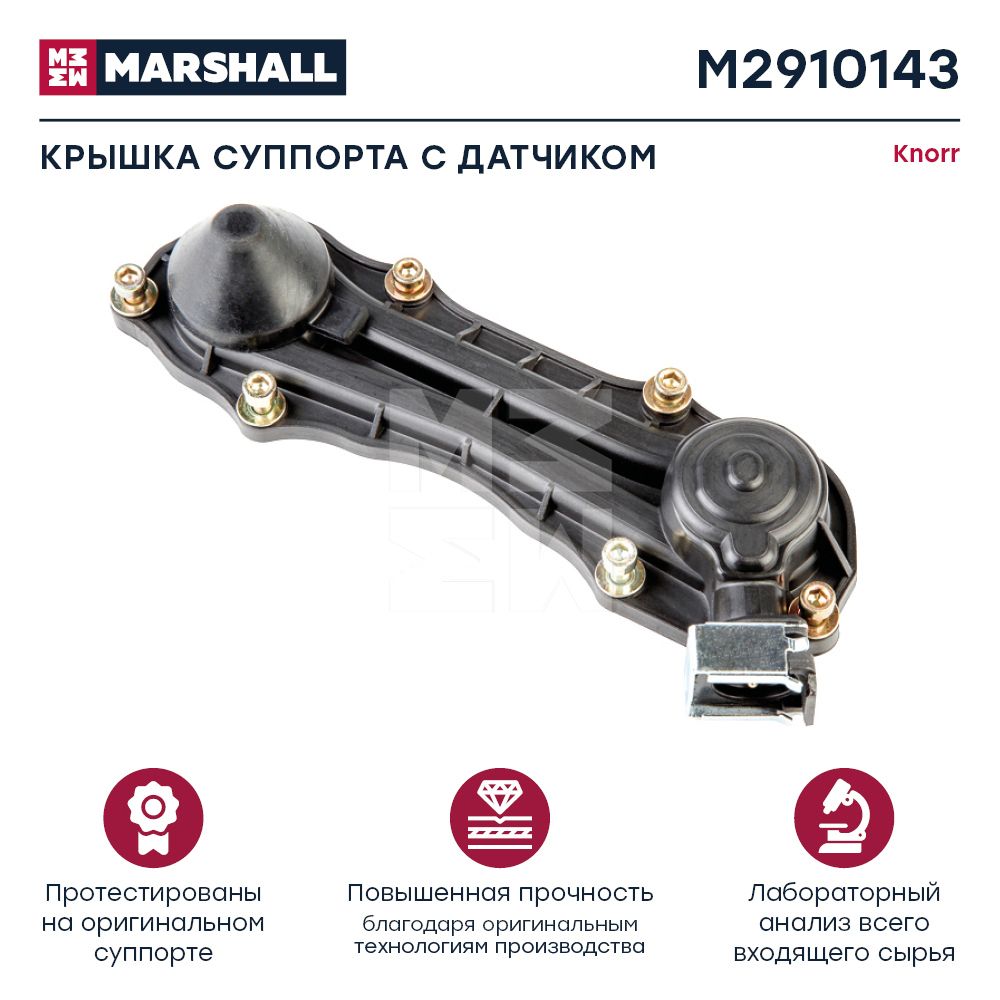 MARSHALL

M2910143

КРЫШКА СУППОРТА С ДАТЧИКОМ

Knorr

Протестированы на оригинальном суппорте

Повышенная прочность
благодаря оригинальным технологиям производства

Лабораторный анализ всего входящего сырья