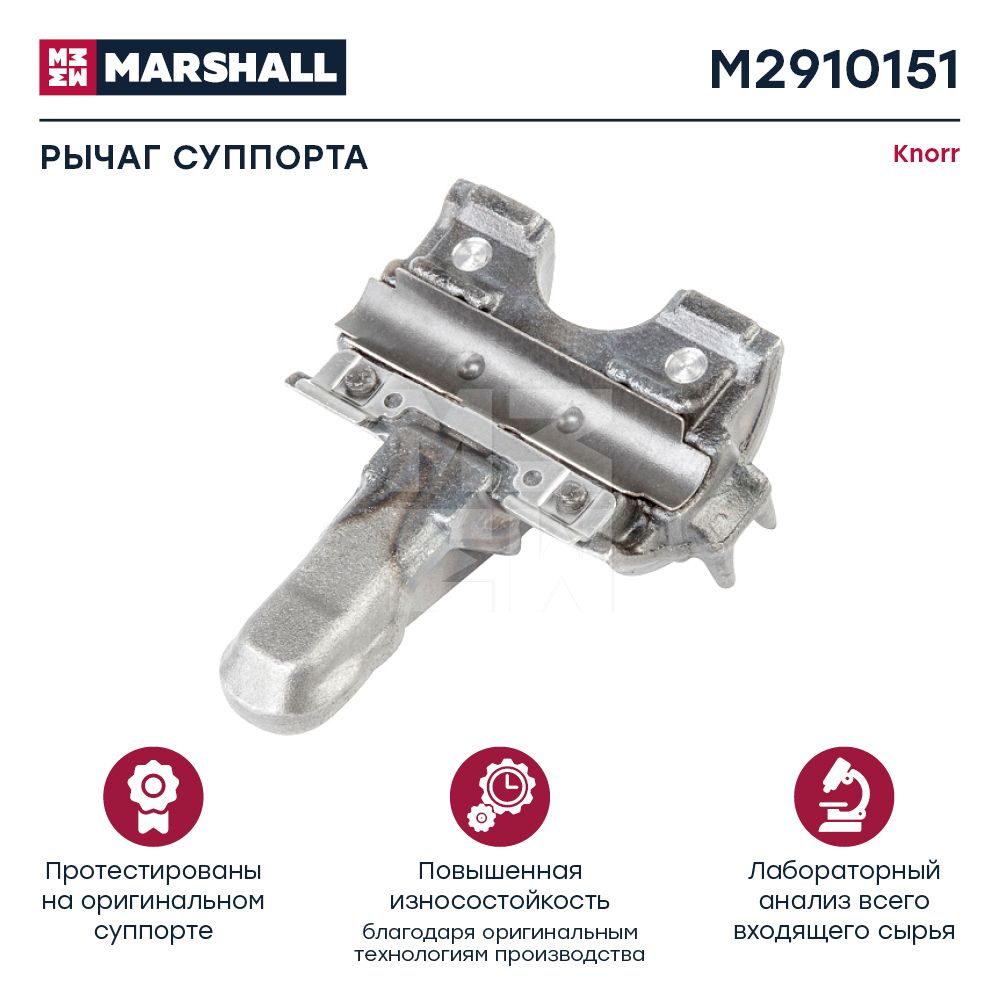 MARSHALL

M2910151

РЫЧАГ СУППОРТА

Knorr

Протестированы на оригинальном суппорте

Повышенная износостойкость

благодаря оригинальным технологиям производства

Лабораторный анализ всего входящего сырья