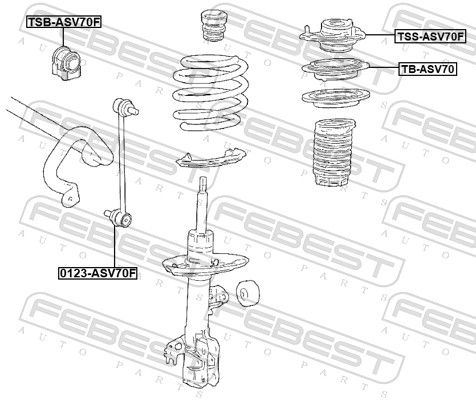 TSB-ASV70F

TSS-ASV70F

TB-ASV70

0123-ASV70F

FEBEST AUTO PARTS