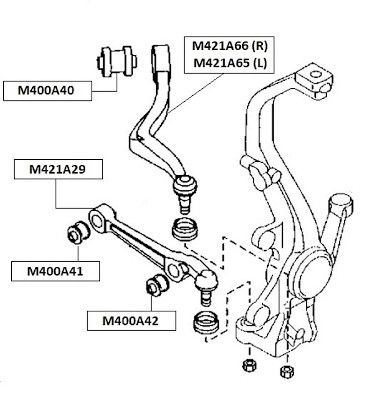 M421A66 (R)
M421A65 (L)

M400A40

M421A29

M400A41

M400A42