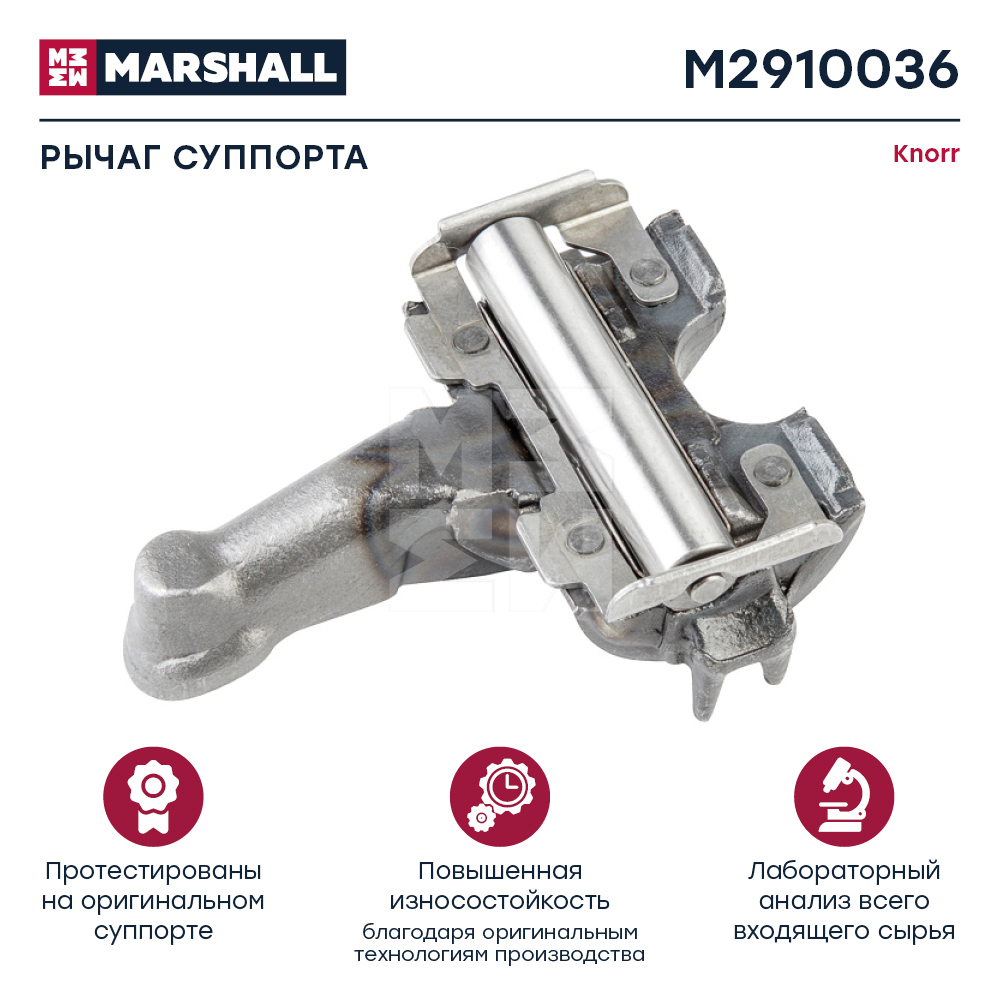 MARSHALL

M2910036

РЫЧАГ СУППОРТА

Knorr

Протестированы на оригинальном суппорте

Повышенная износостойкость
благодаря оригинальным технологиям производства

Лабораторный анализ всего входящего сырья