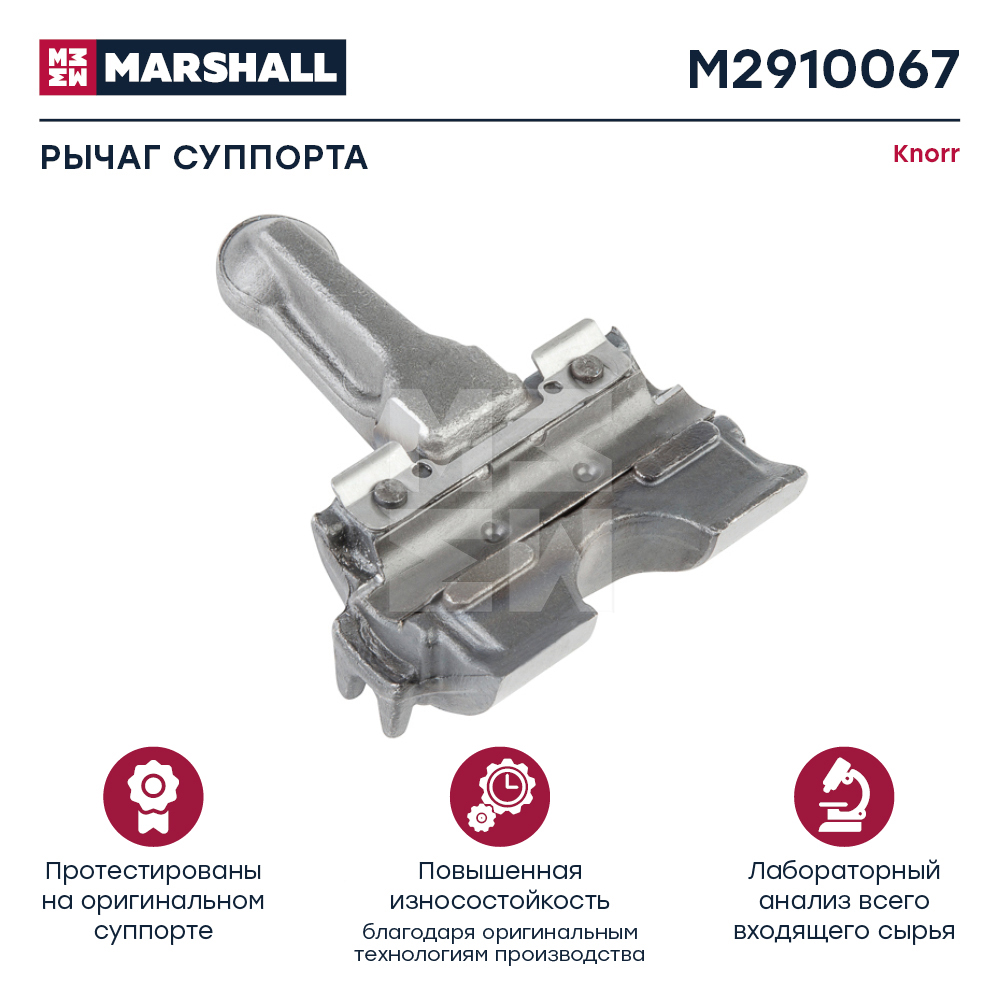 MARSHALL

M2910067

РЫЧАГ СУППОРТА

Knorr

Протестированы на оригинальном суппорте

Повышенная износостойкость
благодаря оригинальным технологиям производства

Лабораторный анализ всего входящего сырья