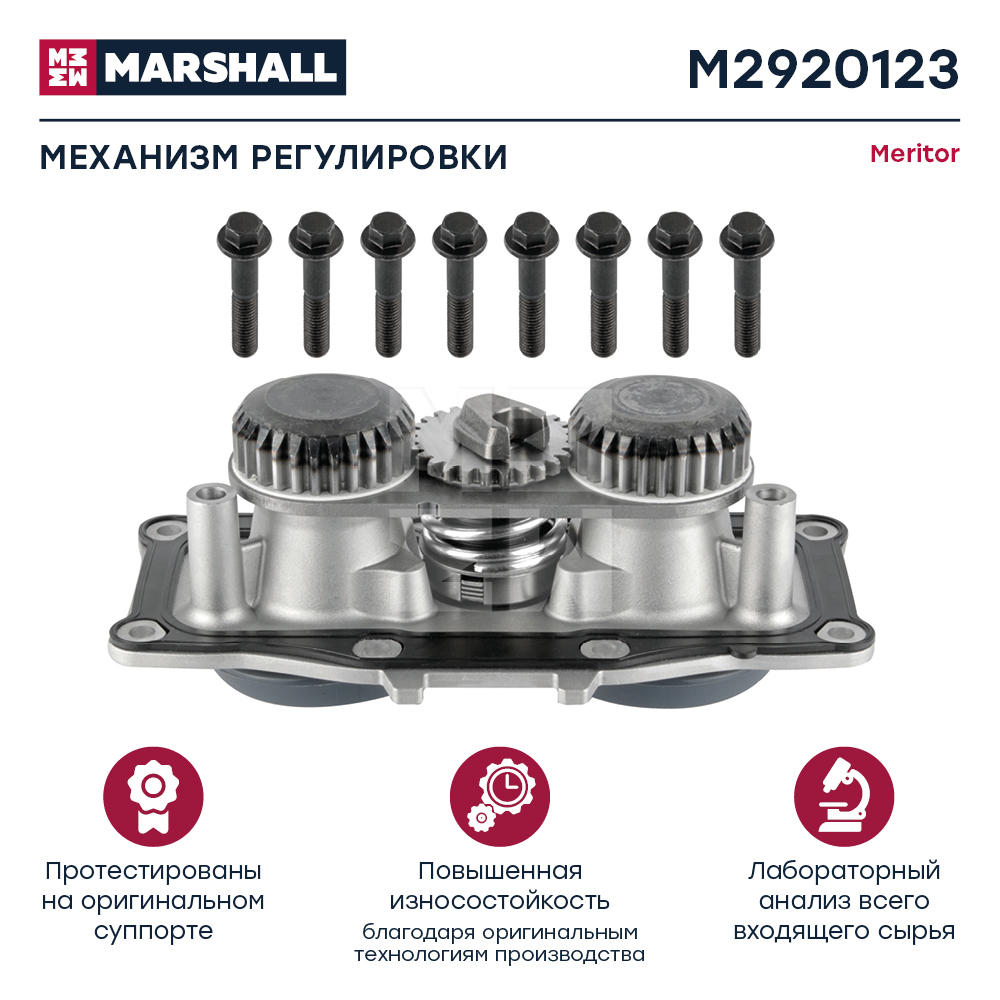 MARSHALL

M2920123

МЕХАНИЗМ РЕГУЛИРОВКИ

Meritor

Протестированы на оригинальном суппорте

Повышенная износостойкость

благодаря оригинальным технологиям производства

Лабораторный анализ всего входящего сырья