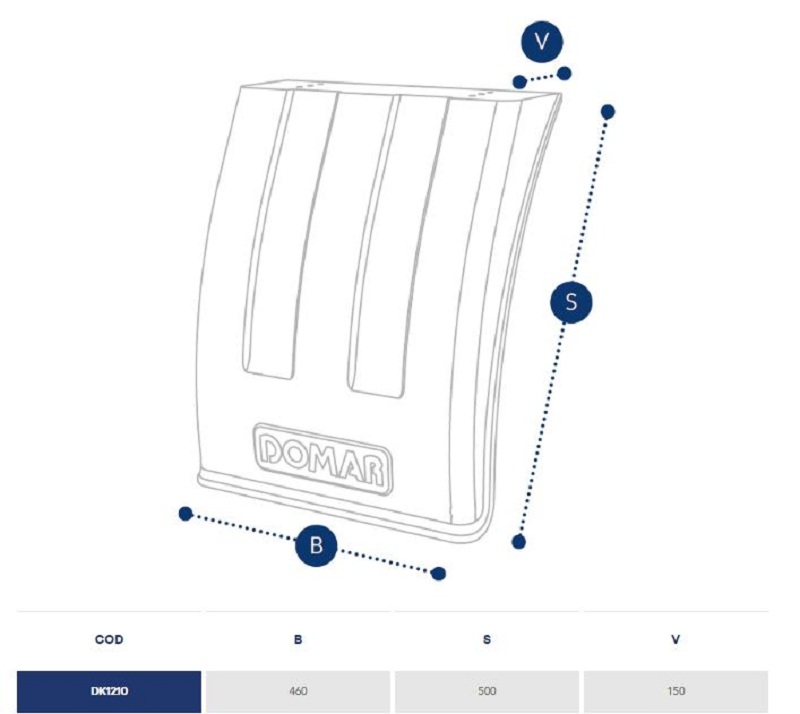 V

S

DOMAR

B

| COD | B | S | V |
|---|---|---|---|
| DK1210 | 460 | 500 | 150 |