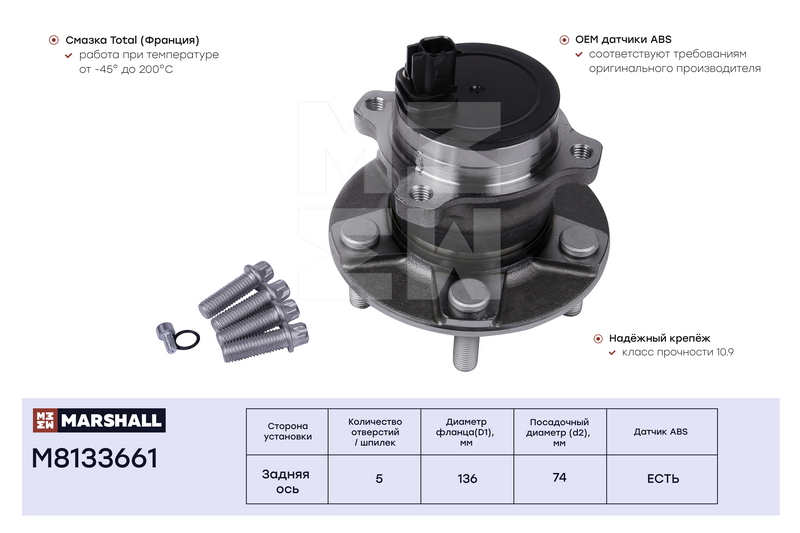 Смазка Total (Франция)
работа при температуре от -45° до 200°C

OEM датчики ABS
соответствуют требованиям оригинального производителя

Надёжный крепёж
класс прочности 10.9

MARSHALL
M8133661

| Сторона установки | Количество отверстий / шпилек | Диаметр фланца(D1), мм | Посадочный диаметр (d2), мм | Датчик ABS |
|---|---|---|---|---|
| Задняя ось | 5 | 136 | 74 | ЕСТЬ |