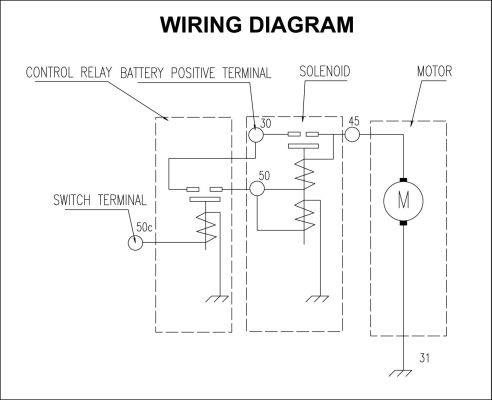 WIRING DIAGRAM

CONTROL RELAY BATTERY POSITIVE TERMINAL

SOLENOID

MOTOR

30

45

50

SWITCH TERMINAL

50c

M

31