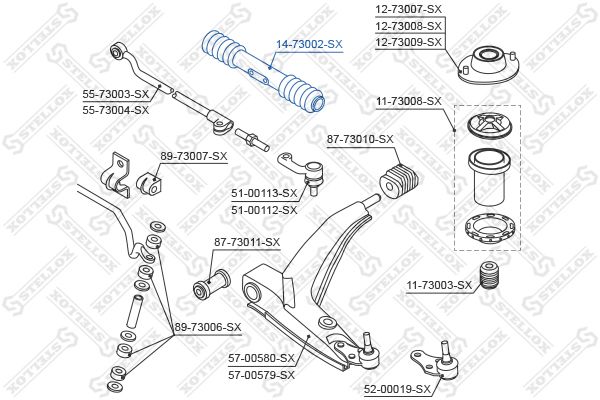 14-73002-SX

12-73007-SX
12-73008-SX
12-73009-SX

55-73003-SX
55-73004-SX

11-73008-SX

87-73010-SX

89-73007-SX

51-00113-SX
51-00112-SX

87-73011-SX

11-73003-SX

89-73006-SX

57-00580-SX
57-00579-SX

52-00019-SX

STELLOX