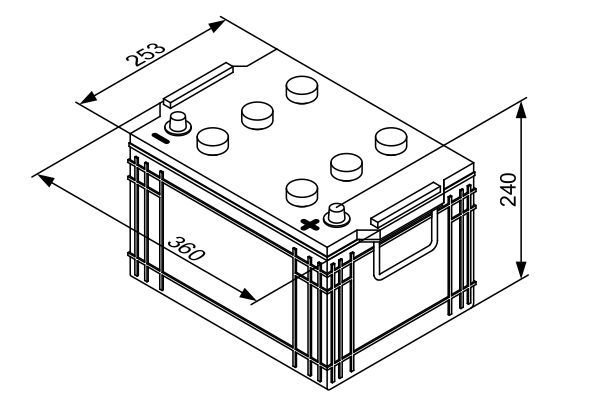 253
240
360
−
+