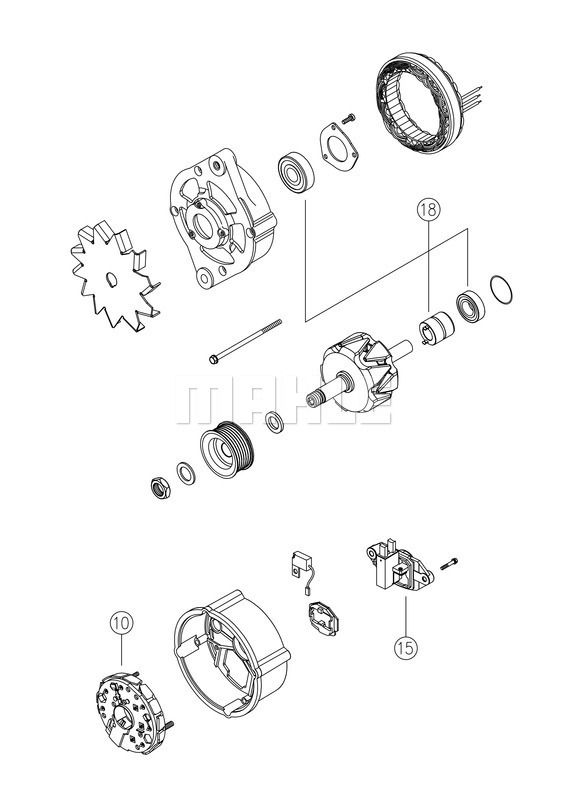 18

MAHLE

10

15