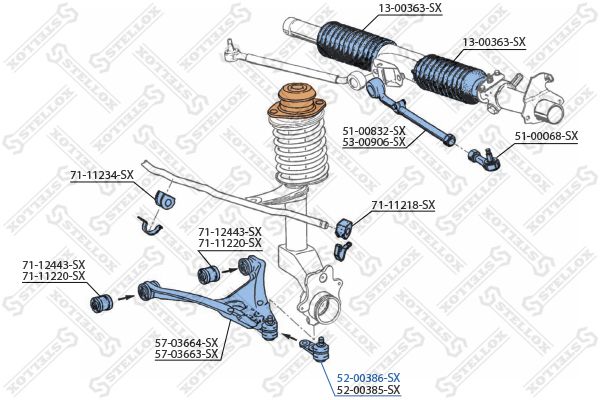 13-00363-SX
13-00363-SX
51-00832-SX
53-00906-SX
51-00068-SX
71-11234-SX
71-11218-SX
71-12443-SX
71-11220-SX
71-12443-SX
71-11220-SX
57-03664-SX
57-03663-SX
52-00386-SX
52-00385-SX
STELLOX