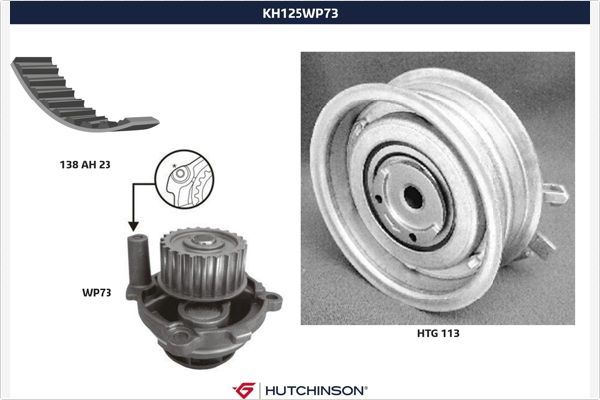 KH125WP73

138 AH 23

WP73

HTG 113

HUTCHINSON®