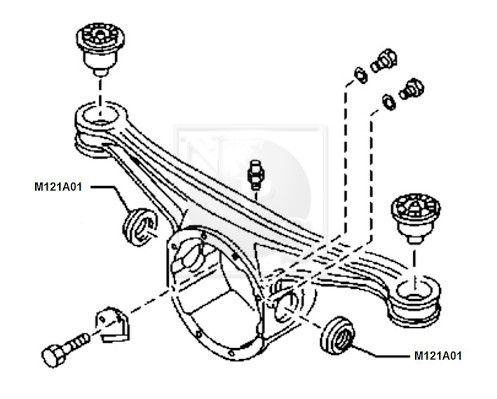 M121A01

M121A01