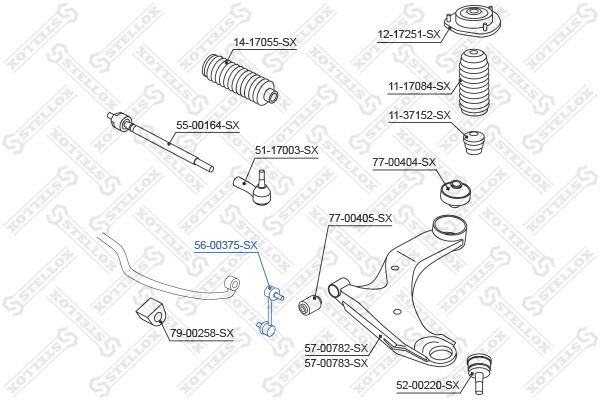 14-17055-SX
12-17251-SX
11-17084-SX
11-37152-SX
55-00164-SX
51-17003-SX
77-00404-SX
77-00405-SX
56-00375-SX
79-00258-SX
57-00782-SX
57-00783-SX
52-00220-SX
STELLOX