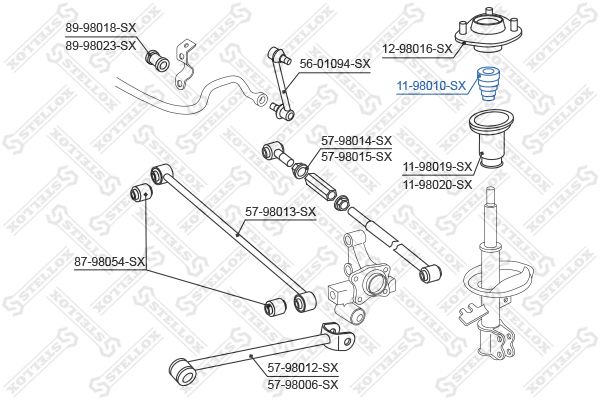 89-98018-SX
89-98023-SX
56-01094-SX
12-98016-SX
11-98010-SX
57-98014-SX
57-98015-SX
11-98019-SX
11-98020-SX
57-98013-SX
87-98054-SX
57-98012-SX
57-98006-SX
STELLOX