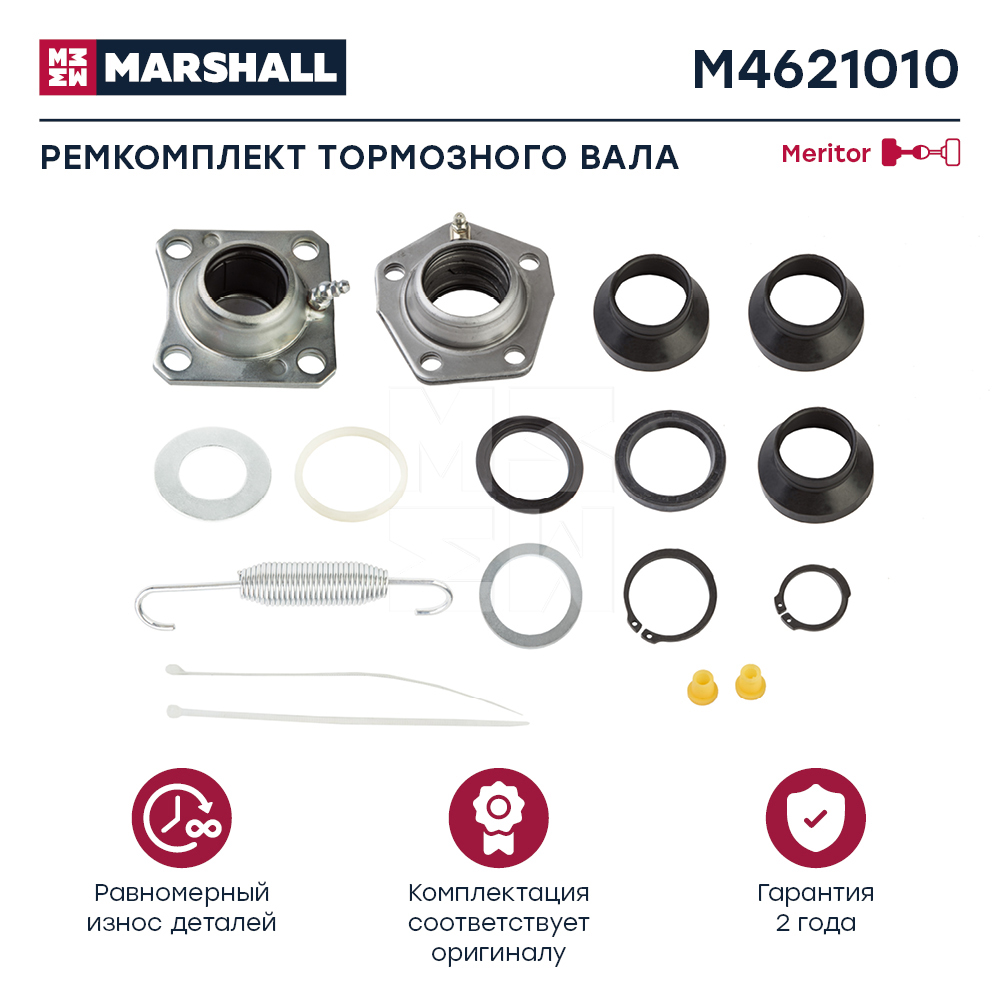 MARSHALL

M4621010

РЕМКОМПЛЕКТ ТОРМОЗНОГО ВАЛА

Meritor

Равномерный износ деталей

Комплектация соответствует оригиналу

Гарантия 2 года