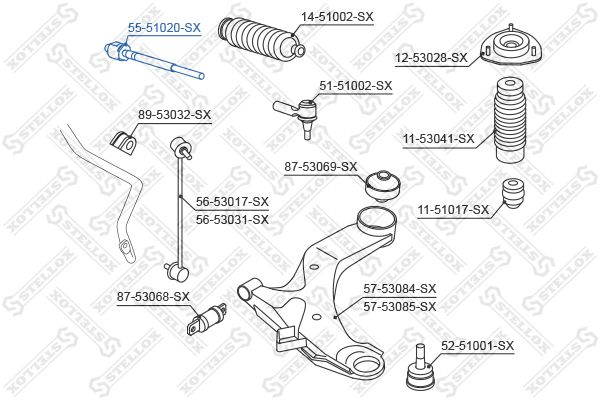 55-51020-SX
14-51002-SX
12-53028-SX
51-51002-SX
89-53032-SX
11-53041-SX
87-53069-SX
56-53017-SX
56-53031-SX
11-51017-SX
87-53068-SX
57-53084-SX
57-53085-SX
52-51001-SX
STELLOX