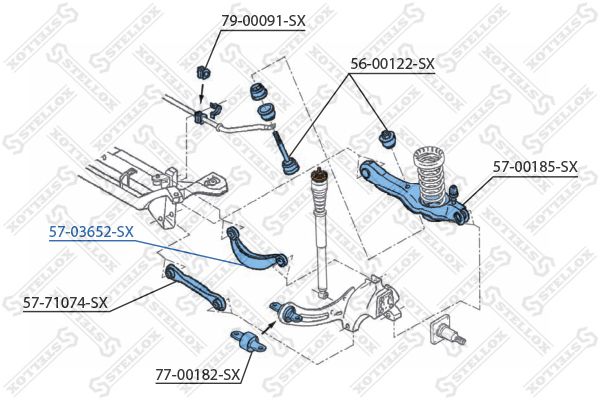 79-00091-SX
56-00122-SX
57-00185-SX
57-03652-SX
57-71074-SX
77-00182-SX
STELLOX