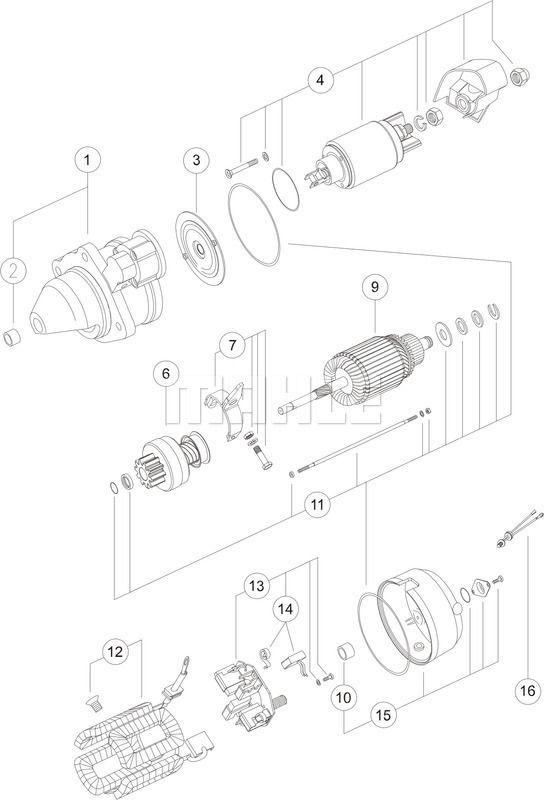 4
1
3
2
9
7
6
MAHLE
11
13
14
12
10
15
16